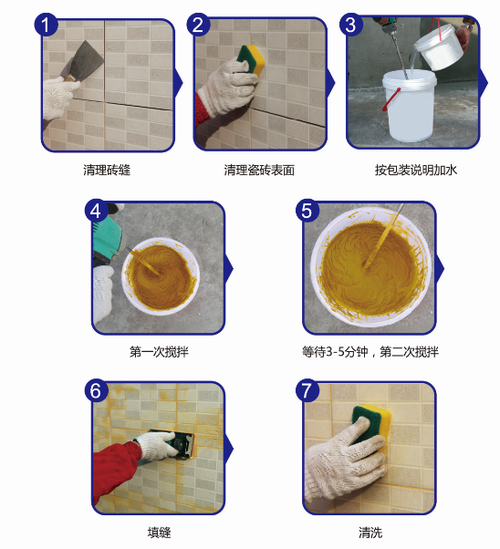 1
清理砖缝

2
清理瓷砖表面

3
按包装说明加水

4
第一次搅拌

5
等待3-5分钟，第二次搅拌

6
填缝

7
清洗